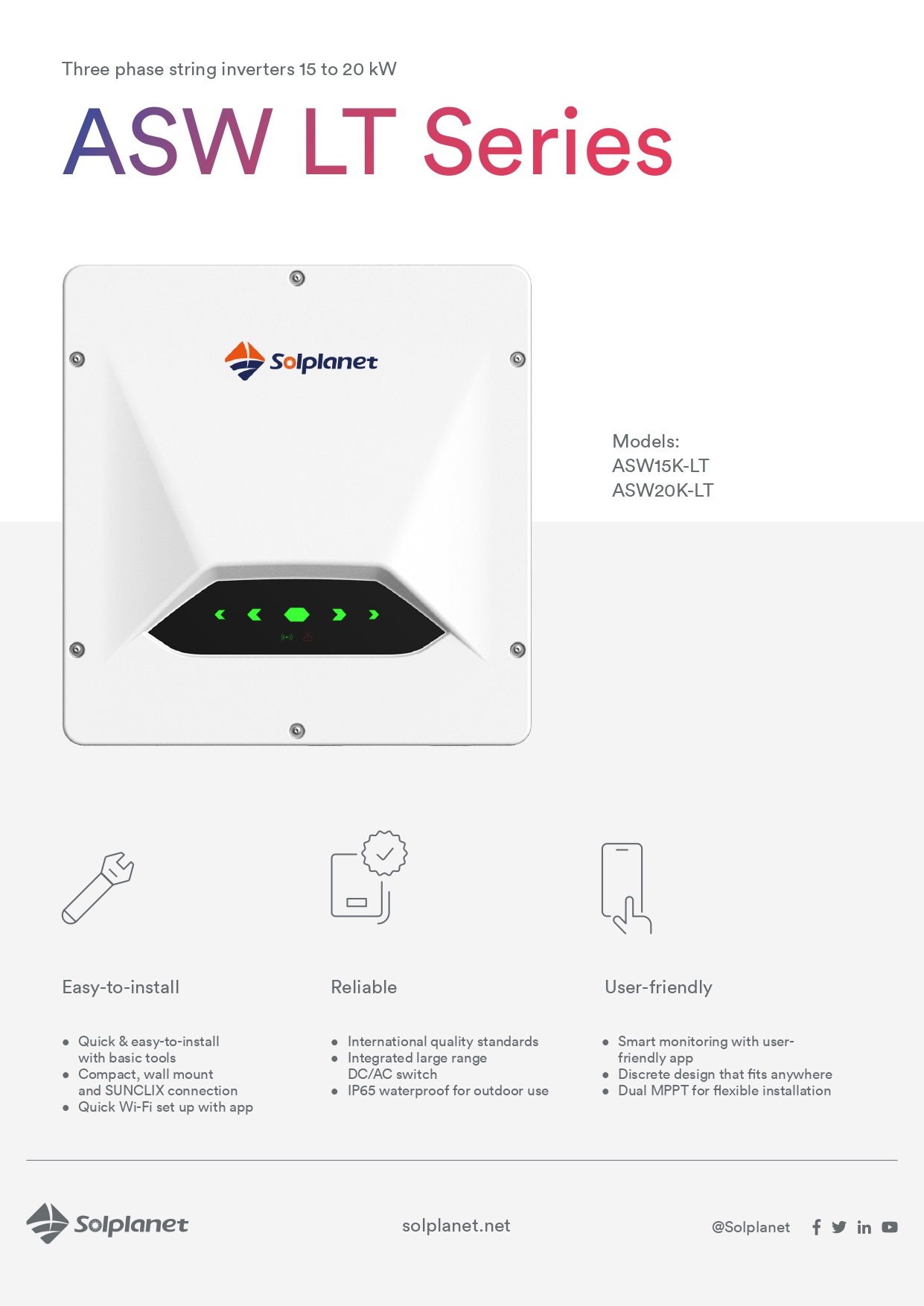 Three phase string inverters 15 to 20 kW

ASW LT Series

Solplanet

Models:
ASW15K-LT
ASW20K-LT

Easy-to-install

- Quick & easy-to-install with basic tools
- Compact, wall mount and SUNCLIX connection
- Quick Wi-Fi set up with app

Reliable

- International quality standards
- Integrated large range DC/AC switch
- IP65 waterproof for outdoor use

User-friendly

- Smart monitoring with user-friendly app
- Discrete design that fits anywhere
- Dual MPPT for flexible installation

Solplanet

solplanet.net

@Solplanet